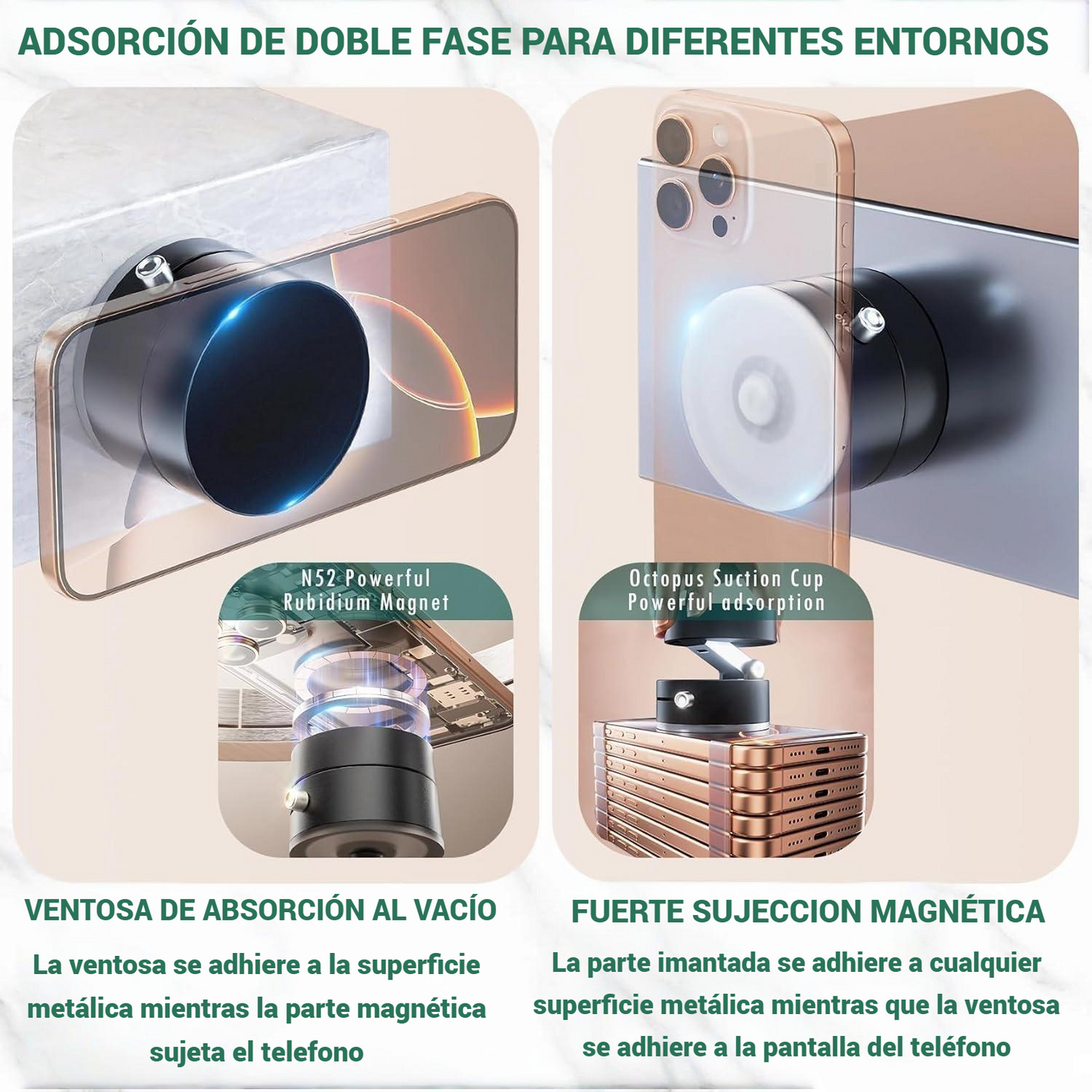 ADSORCIÓN DE DOBLE FASE PARA DIFERENTES ENTORNOS

N52 Powerful Rubidium Magnet

VENTOSA DE ABSORCIÓN AL VACÍO

La ventosa se adhiere a la superficie metálica mientras la parte magnética sujeta el telefono

Octopus Suction Cup Powerful adsorption

FUERTE SUJECCION MAGNÉTICA

La parte imantada se adhiere a cualquier superficie metálica mientras que la ventosa se adhiere a la pantalla del teléfono